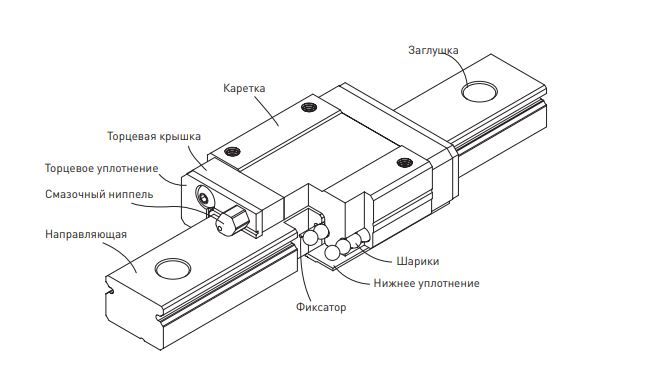 Заглушка
Каретка
Торцевая крышка
Торцевое уплотнение
Смазочный ниппель
Направляющая
Шарики
Нижнее уплотнение
Фиксатор