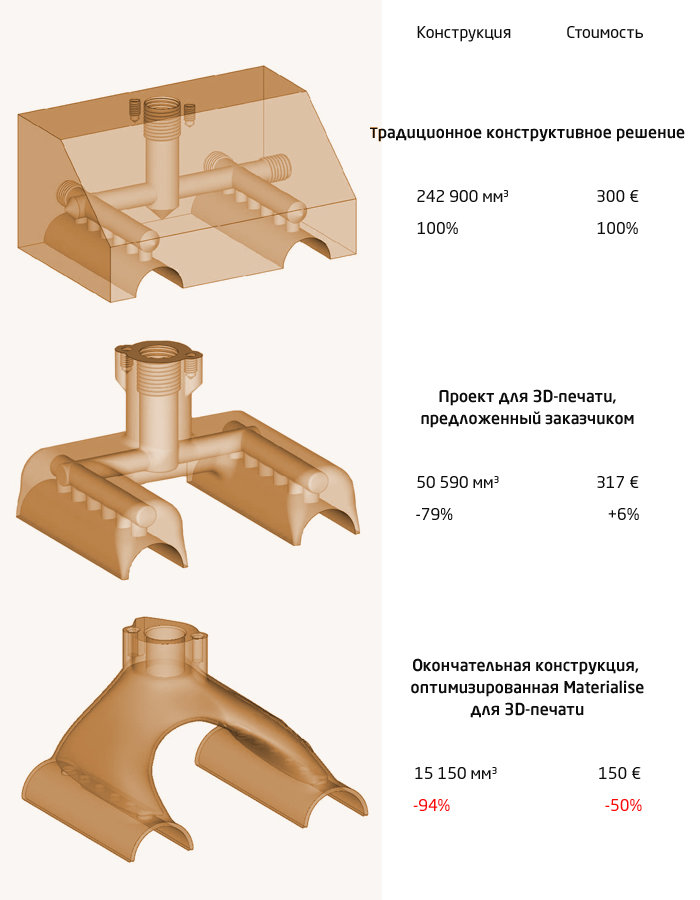 Конструкция Стоимость

Традиционное конструктивное решение

242 900 мм³ 300 €
100% 100%

Проект для 3D-печати, предложенный заказчиком

50 590 мм³ 317 €
-79% +6%

Окончательная конструкция, оптимизированная Materialise для 3D-печати

15 150 мм³ 150 €
-94% -50%