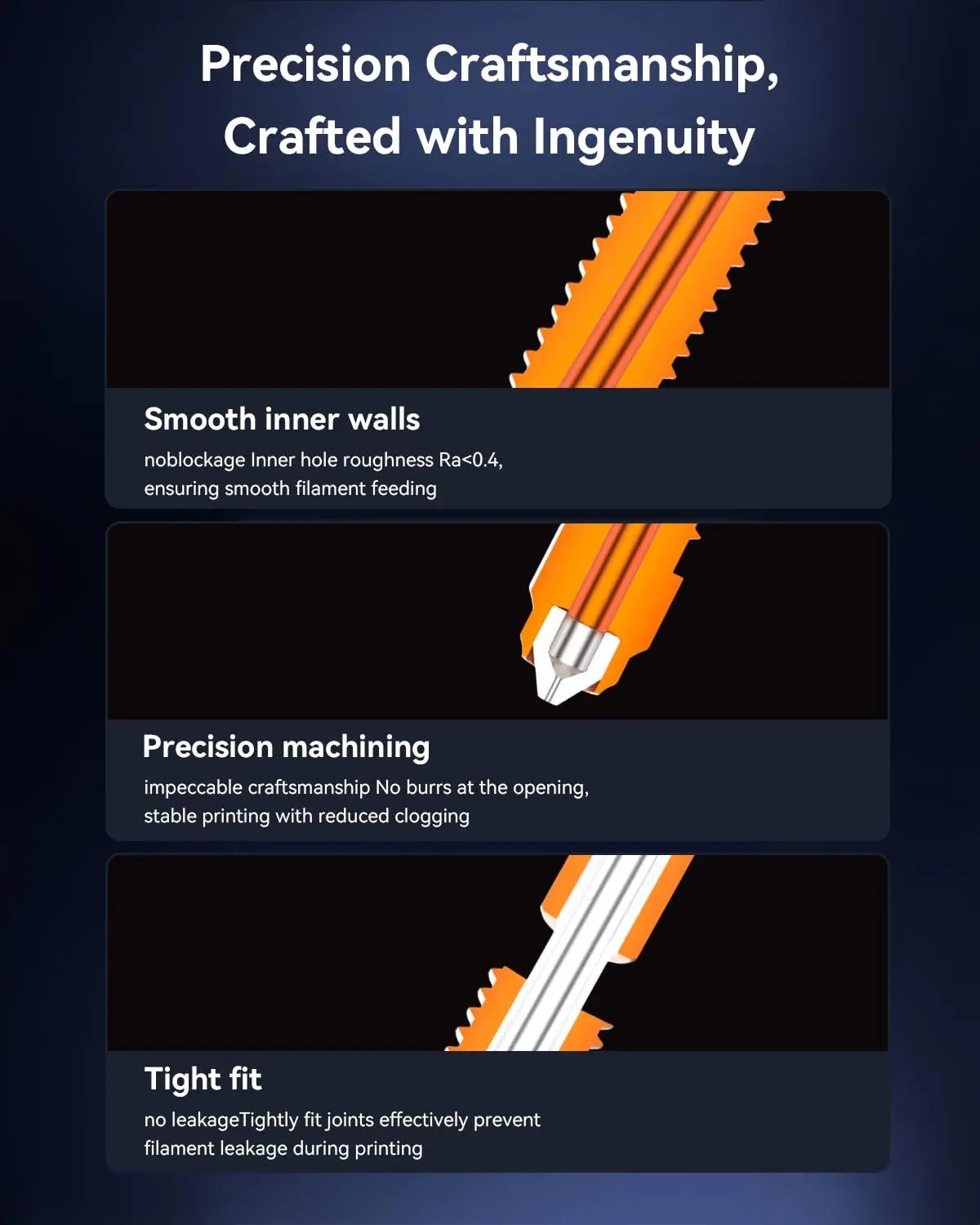 Precision Craftsmanship, Crafted with Ingenuity

Smooth inner walls

noblockage Inner hole roughness Ra<0.4, ensuring smooth filament feeding

Precision machining

impeccable craftsmanship No burrs at the opening, stable printing with reduced clogging

Tight fit

no leakageTightly fit joints effectively prevent filament leakage during printing