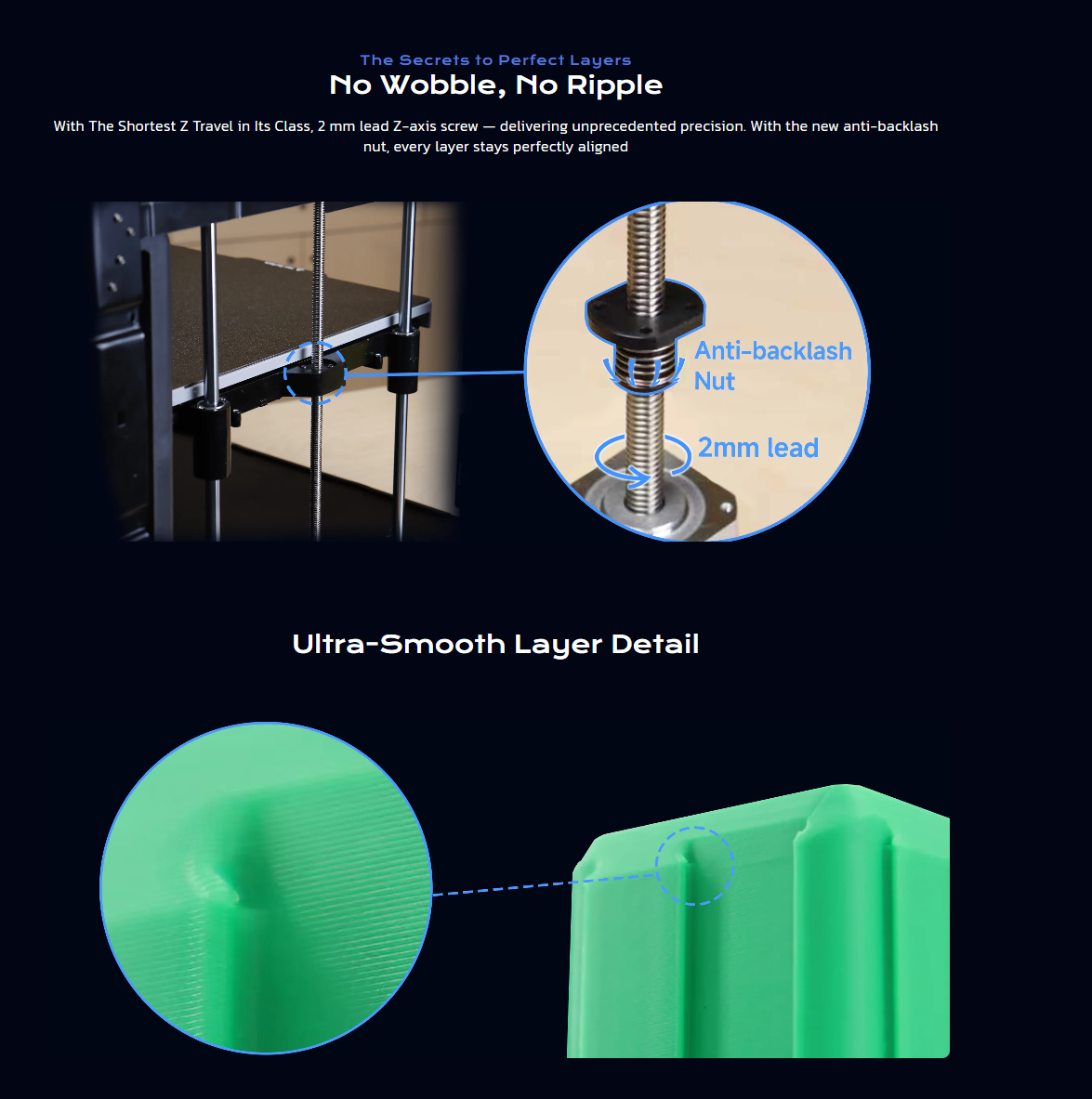 The Secrets to Perfect Layers
No Wobble, No Ripple

With The Shortest Z Travel in Its Class, 2 mm lead Z-axis screw — delivering unprecedented precision. With the new anti-backlash nut, every layer stays perfectly aligned

Anti-backlash Nut

2mm lead

Ultra-Smooth Layer Detail