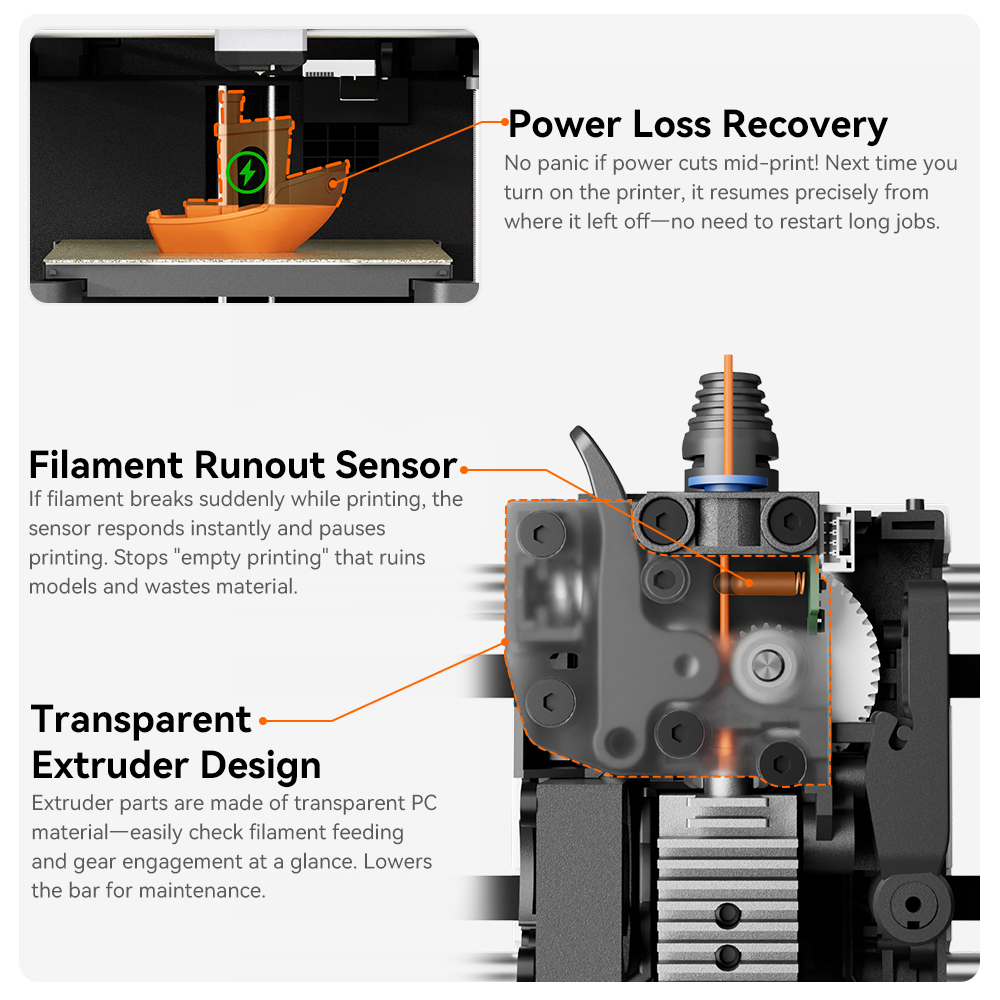 Power Loss Recovery
No panic if power cuts mid-print! Next time you turn on the printer, it resumes precisely from where it left off—no need to restart long jobs.

Filament Runout Sensor
If filament breaks suddenly while printing, the sensor responds instantly and pauses printing. Stops "empty printing" that ruins models and wastes material.

Transparent Extruder Design
Extruder parts are made of transparent PC material—easily check filament feeding and gear engagement at a glance. Lowers the bar for maintenance.