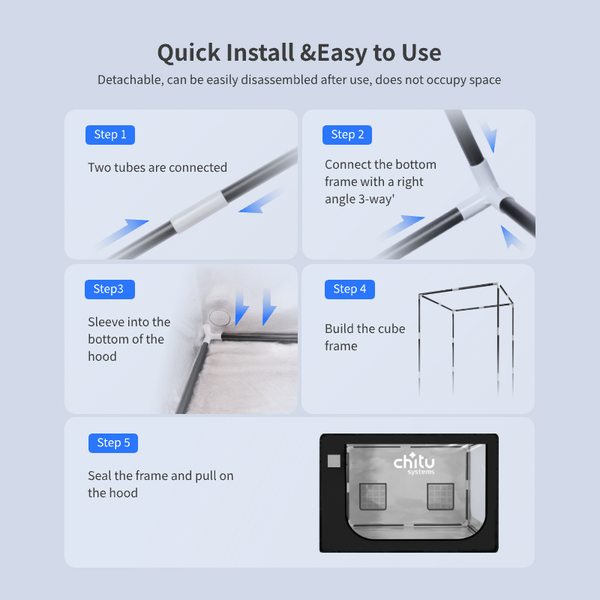 Quick Install &Easy to Use

Detachable, can be easily disassembled after use, does not occupy space

Step 1

Two tubes are connected

Step 2

Connect the bottom frame with a right angle 3-way'

Step3

Sleeve into the bottom of the hood

Step 4

Build the cube frame

Step 5

Seal the frame and pull on the hood

chitu systems