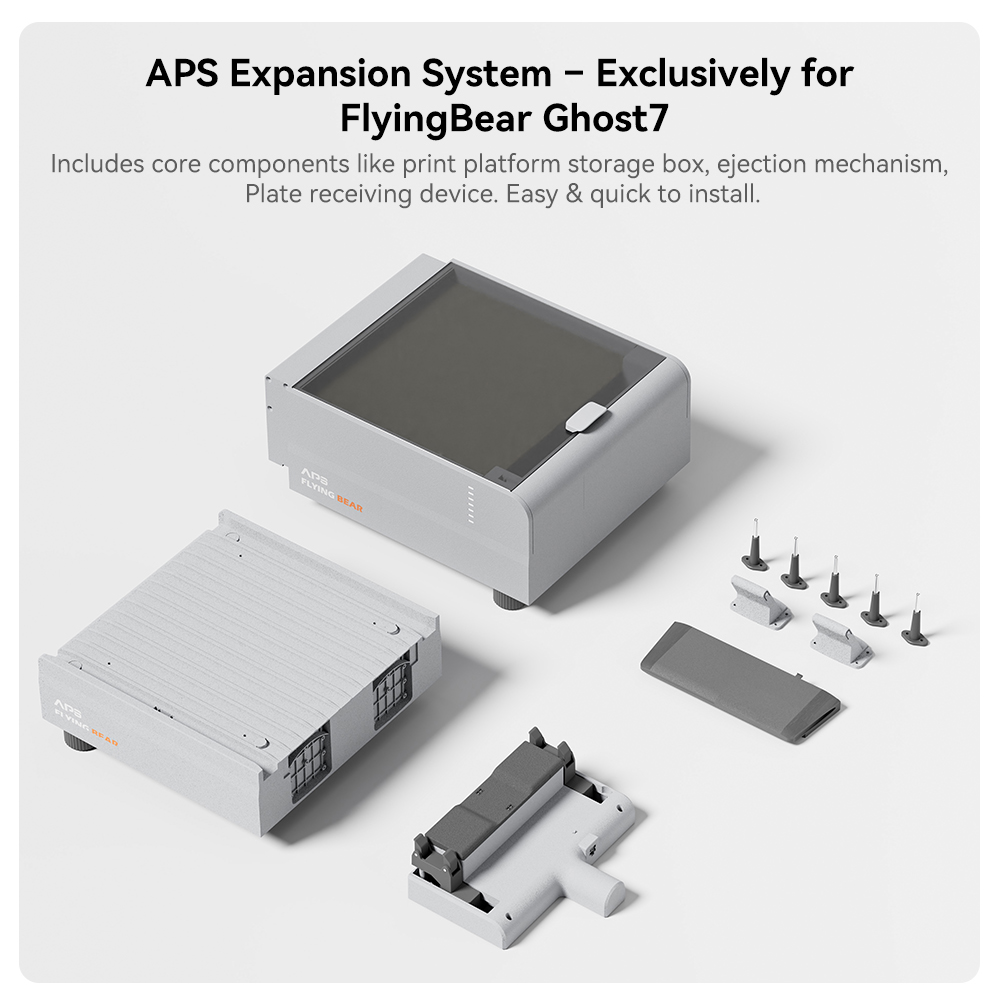 APS Expansion System – Exclusively for FlyingBear Ghost7

Includes core components like print platform storage box, ejection mechanism, Plate receiving device. Easy & quick to install.

APS
FLYING BEAR

APS
FLYING BEAR