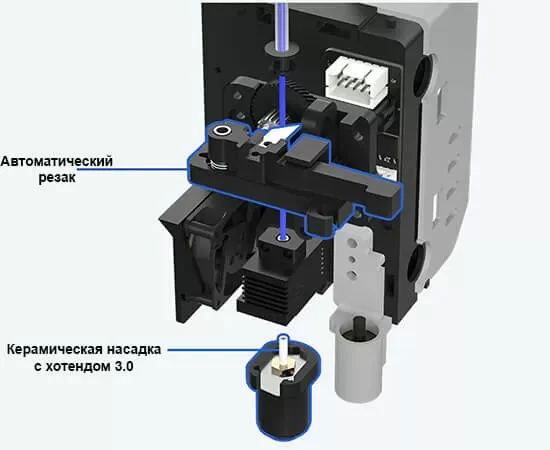 Автоматический резак

Керамическая насадка с хотендом 3.0