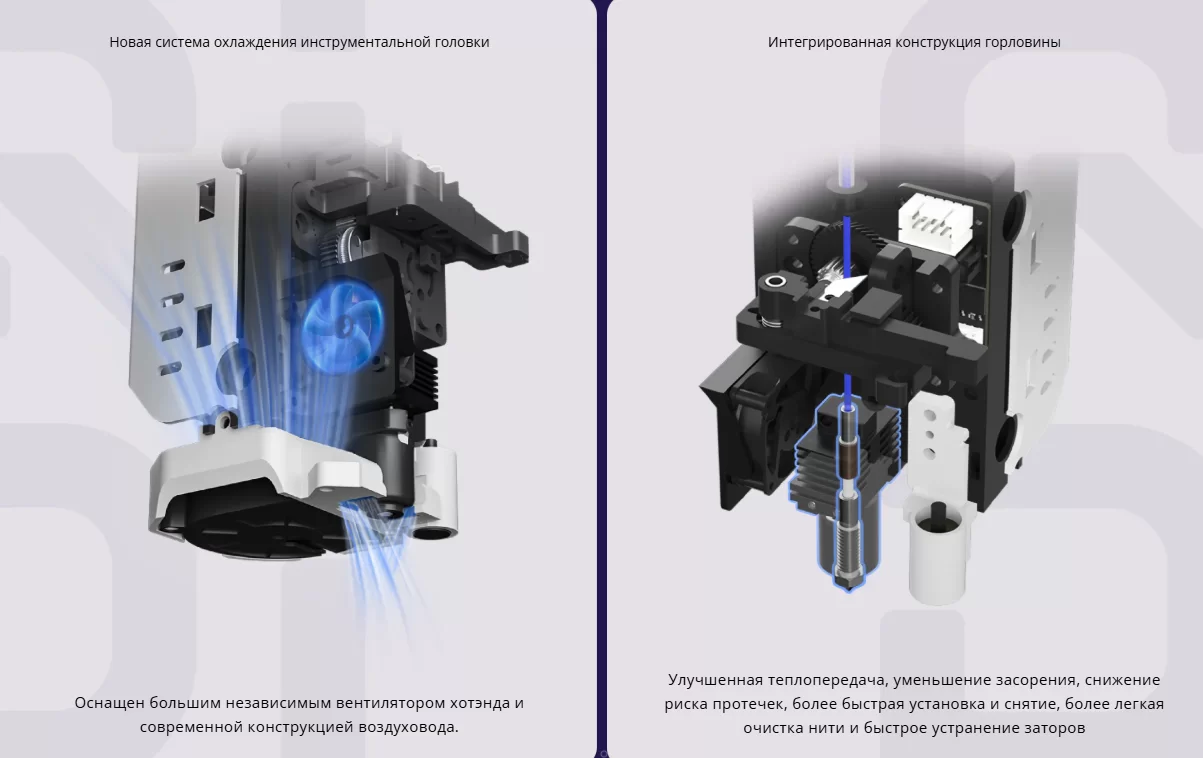 Новая система охлаждения инструментальной головки

Оснащен большим независимым вентилятором хотэнда и современной конструкцией воздуховода.

Интегрированная конструкция горловины

Улучшенная теплопередача, уменьшение засорения, снижение риска протечек, более быстрая установка и снятие, более легкая очистка нити и быстрое устранение заторов