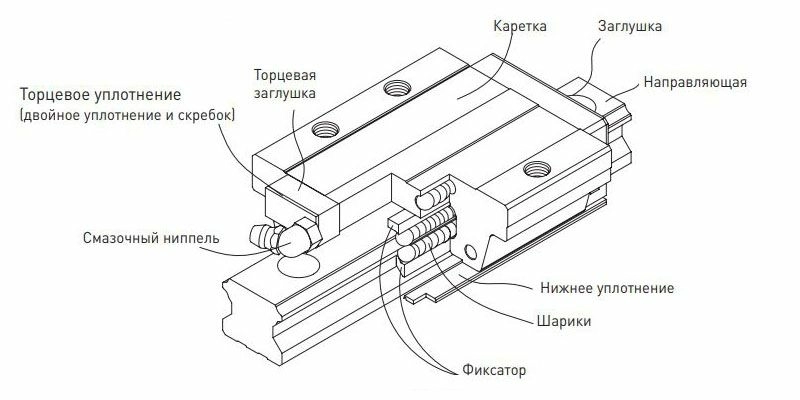 Каретка

Заглушка

Направляющая

Торцевая заглушка

Торцевое уплотнение
(двойное уплотнение и скребок)

Смазочный ниппель

Нижнее уплотнение

Шарики

Фиксатор