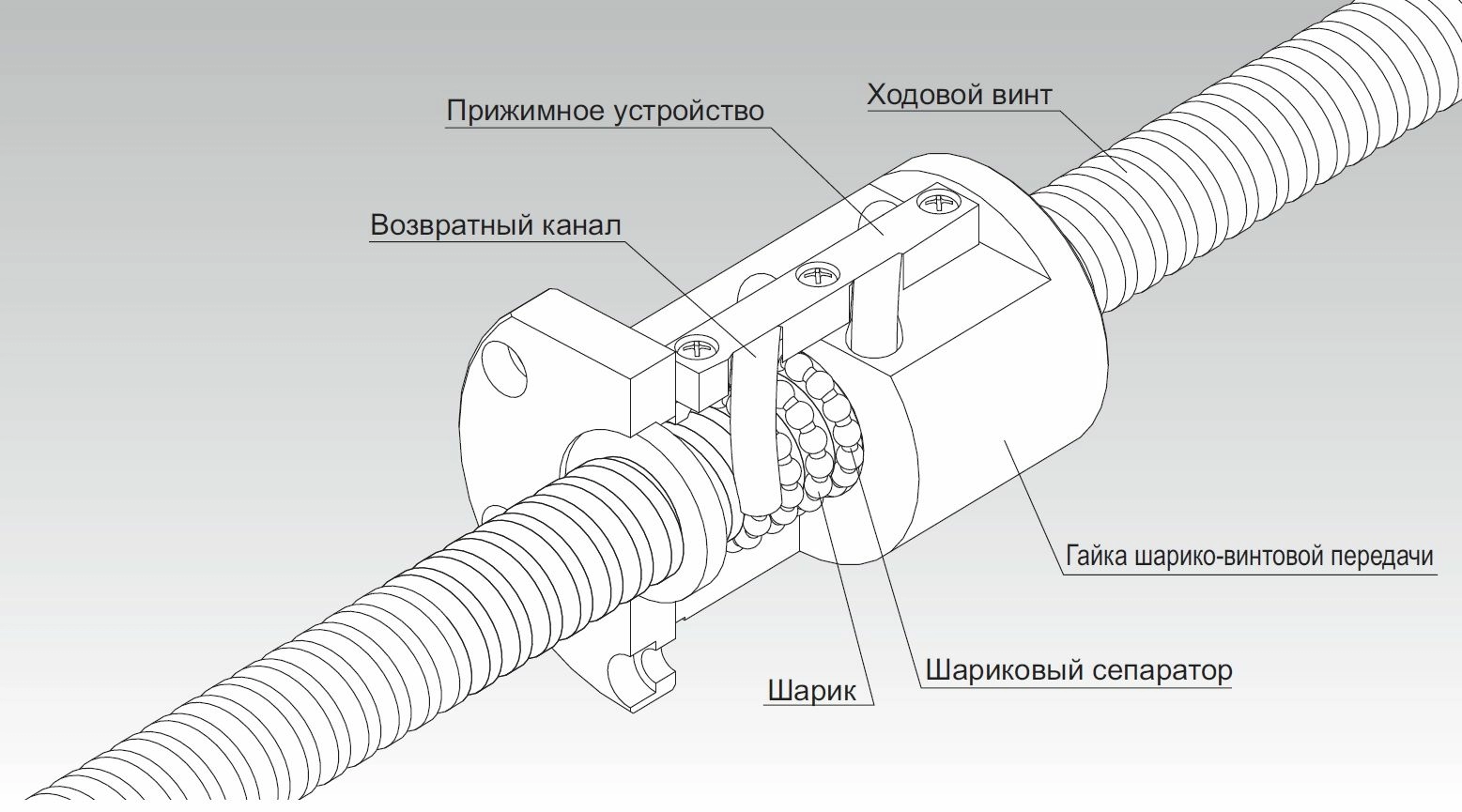 Ходовой винт

Прижимное устройство

Возвратный канал

Гайка шарико-винтовой передачи

Шариковый сепаратор

Шарик