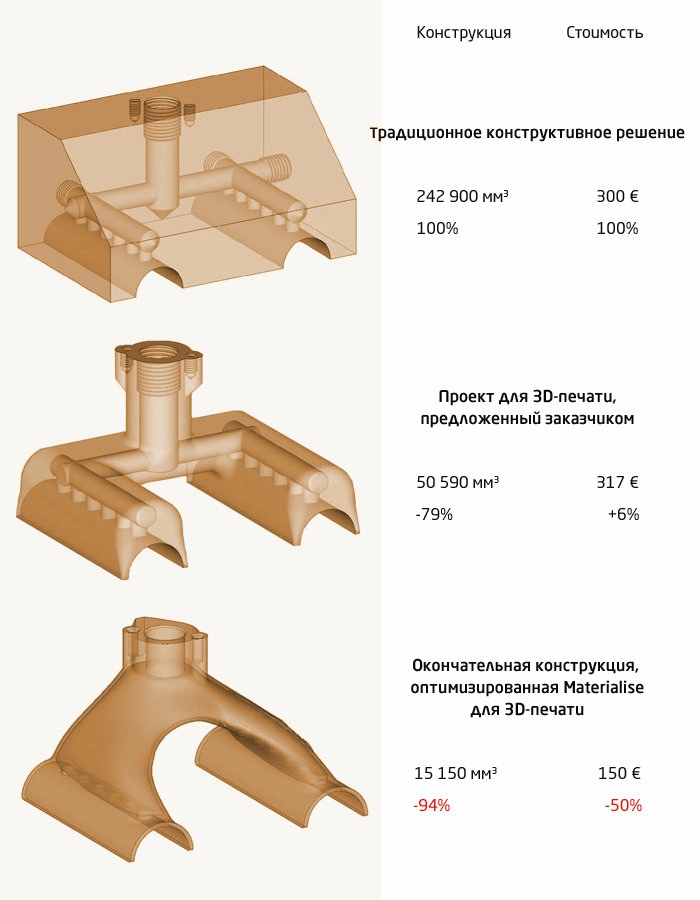 Конструкция Стоимость

Традиционное конструктивное решение

242 900 мм³ 300 €

100% 100%

Проект для 3D-печати, предложенный заказчиком

50 590 мм³ 317 €

-79% +6%

Окончательная конструкция, оптимизированная Materialise для 3D-печати

15 150 мм³ 150 €

-94% -50%