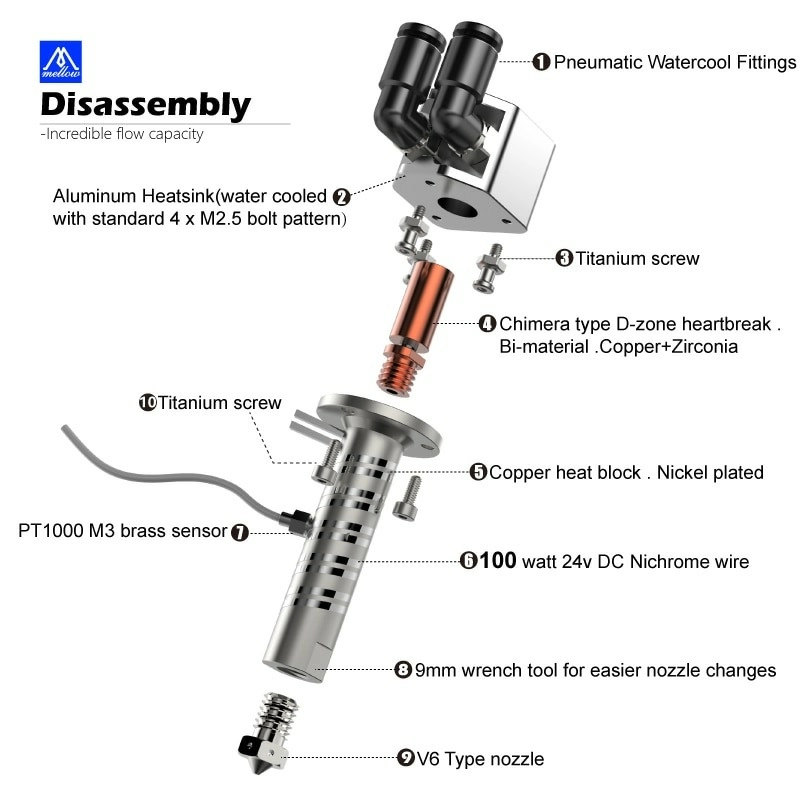 mellow

Disassembly

-Incredible flow capacity

❶ Pneumatic Watercool Fittings

Aluminum Heatsink(water cooled ❷ with standard 4 x M2.5 bolt pattern)

❸ Titanium screw

❹ Chimera type D-zone heartbreak . Bi-material .Copper+Zirconia

❿ Titanium screw

❺ Copper heat block . Nickel plated

PT1000 M3 brass sensor ❼

❻ 100 watt 24v DC Nichrome wire

❽ 9mm wrench tool for easier nozzle changes

❾ V6 Type nozzle