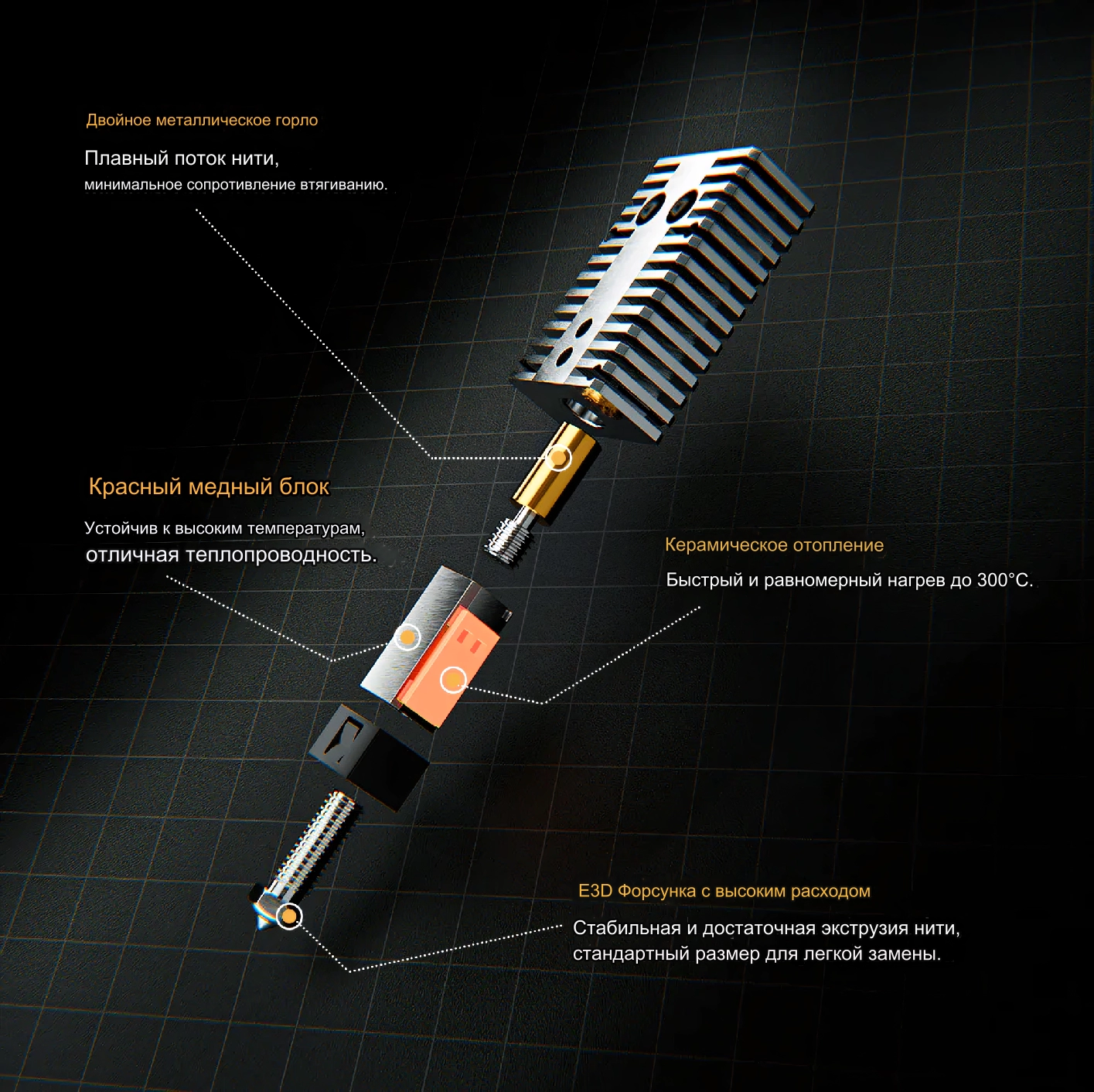 Двойное металлическое горло

Плавный поток нити,
минимальное сопротивление втягиванию.

Красный медный блок

Устойчив к высоким температурам,
отличная теплопроводность.

Керамическое отопление

Быстрый и равномерный нагрев до 300°C.

E3D Форсунка с высоким расходом

Стабильная и достаточная экструзия нити,
стандартный размер для легкой замены.