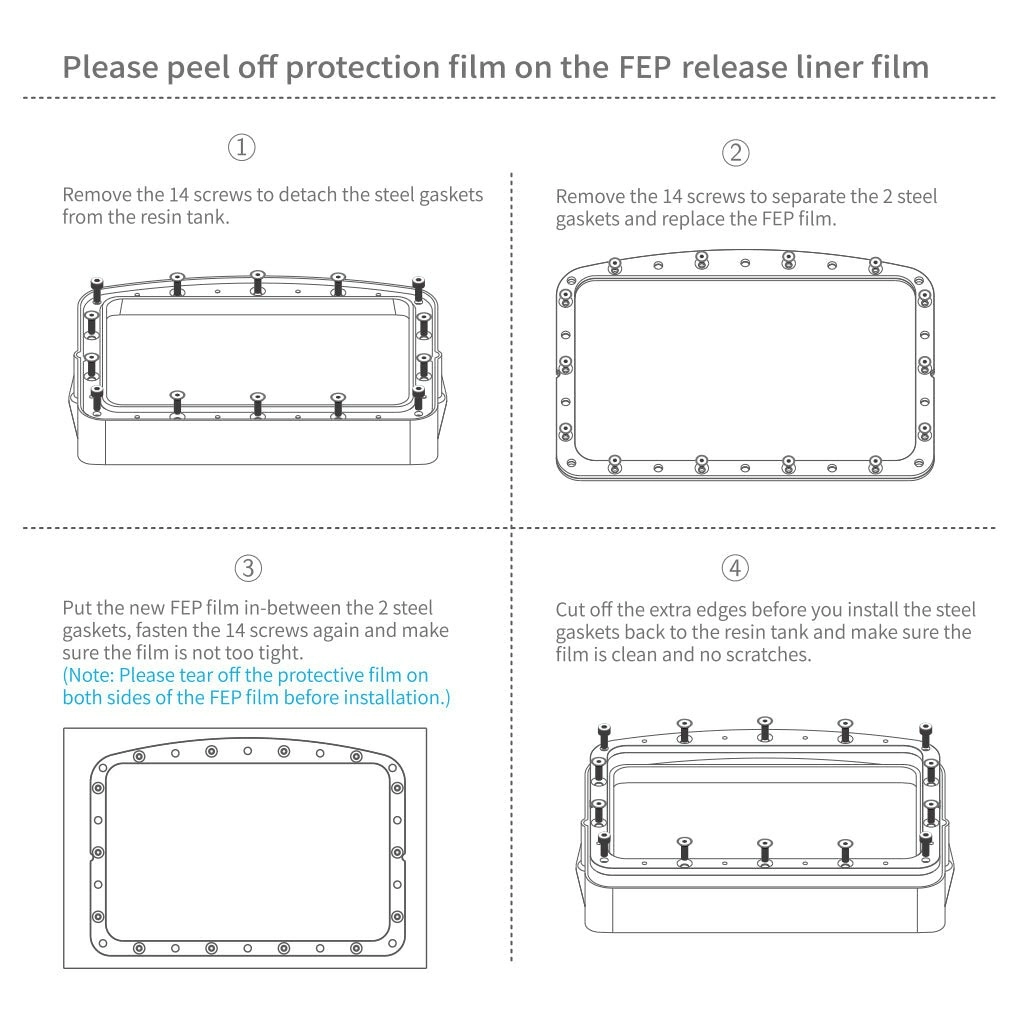 Please peel off protection film on the FEP release liner film

①

Remove the 14 screws to detach the steel gaskets from the resin tank.

②

Remove the 14 screws to separate the 2 steel gaskets and replace the FEP film.

③

Put the new FEP film in-between the 2 steel gaskets, fasten the 14 screws again and make sure the film is not too tight.
(Note: Please tear off the protective film on both sides of the FEP film before installation.)

④

Cut off the extra edges before you install the steel gaskets back to the resin tank and make sure the film is clean and no scratches.