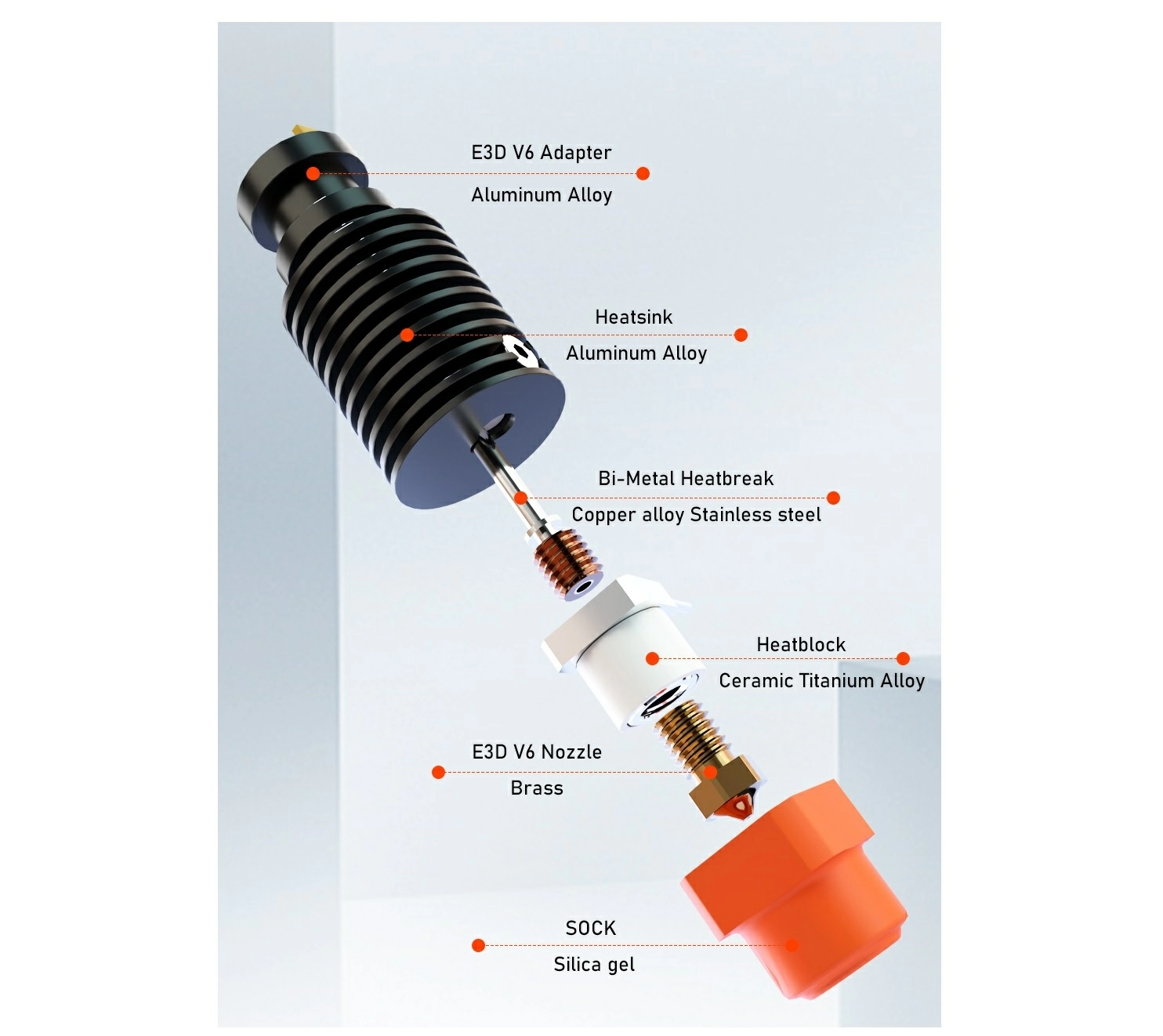 E3D V6 Adapter
Aluminum Alloy

Heatsink
Aluminum Alloy

Bi-Metal Heatbreak
Copper alloy Stainless steel

Heatblock
Ceramic Titanium Alloy

E3D V6 Nozzle
Brass

SOCK
Silica gel